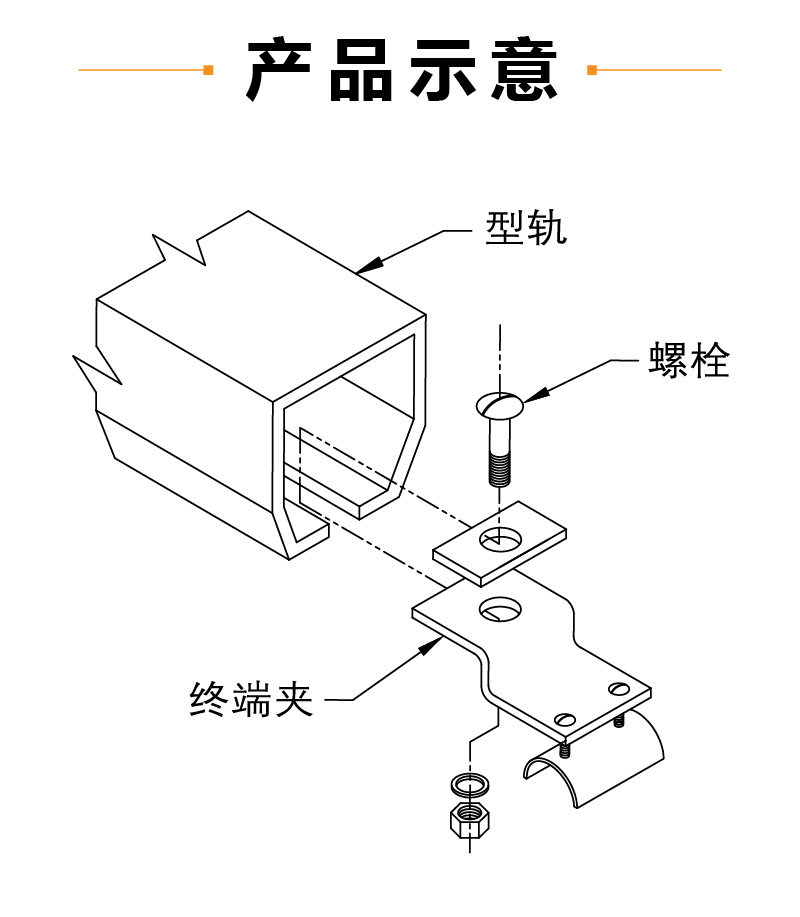 产品示意

型轨

螺栓

终端夹