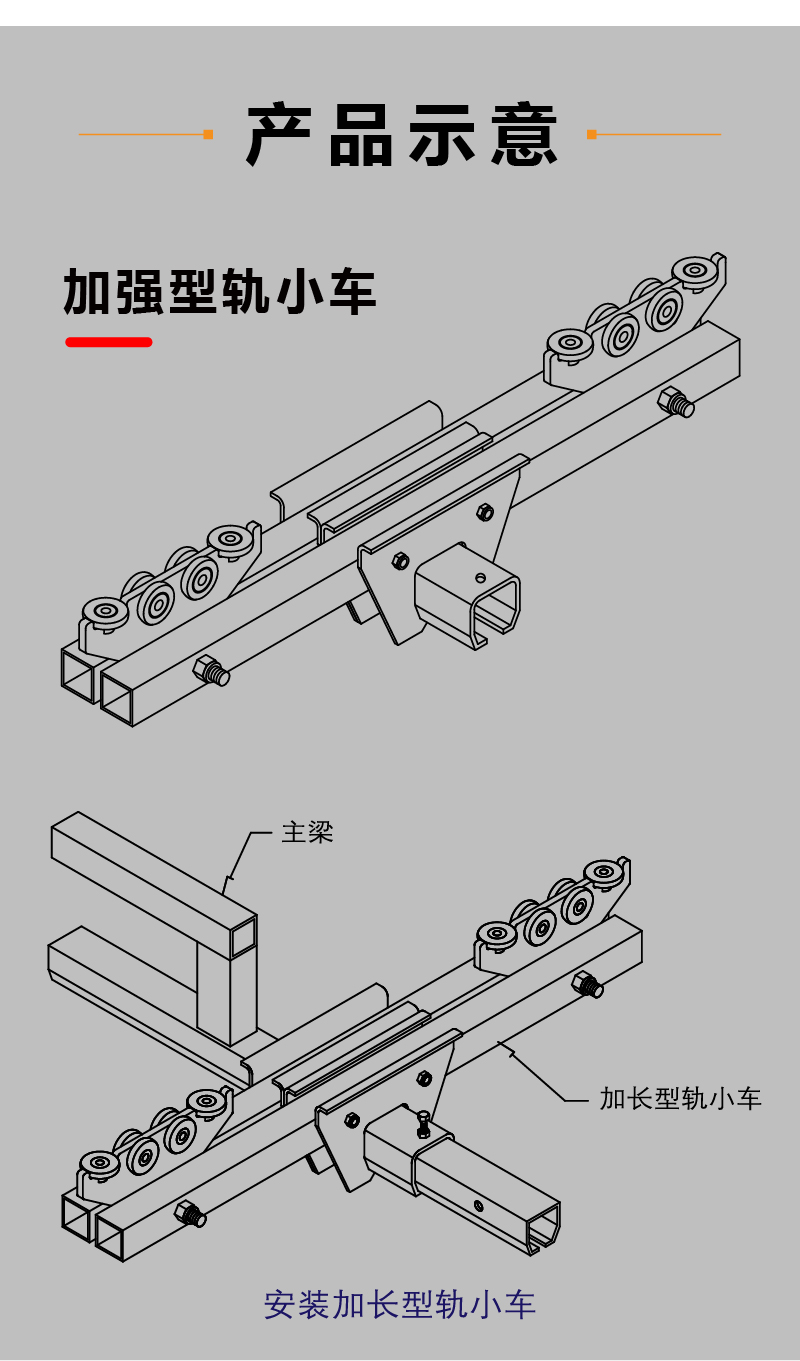 产品示意

加强型轨小车

主梁

加长型轨小车

安装加长型轨小车