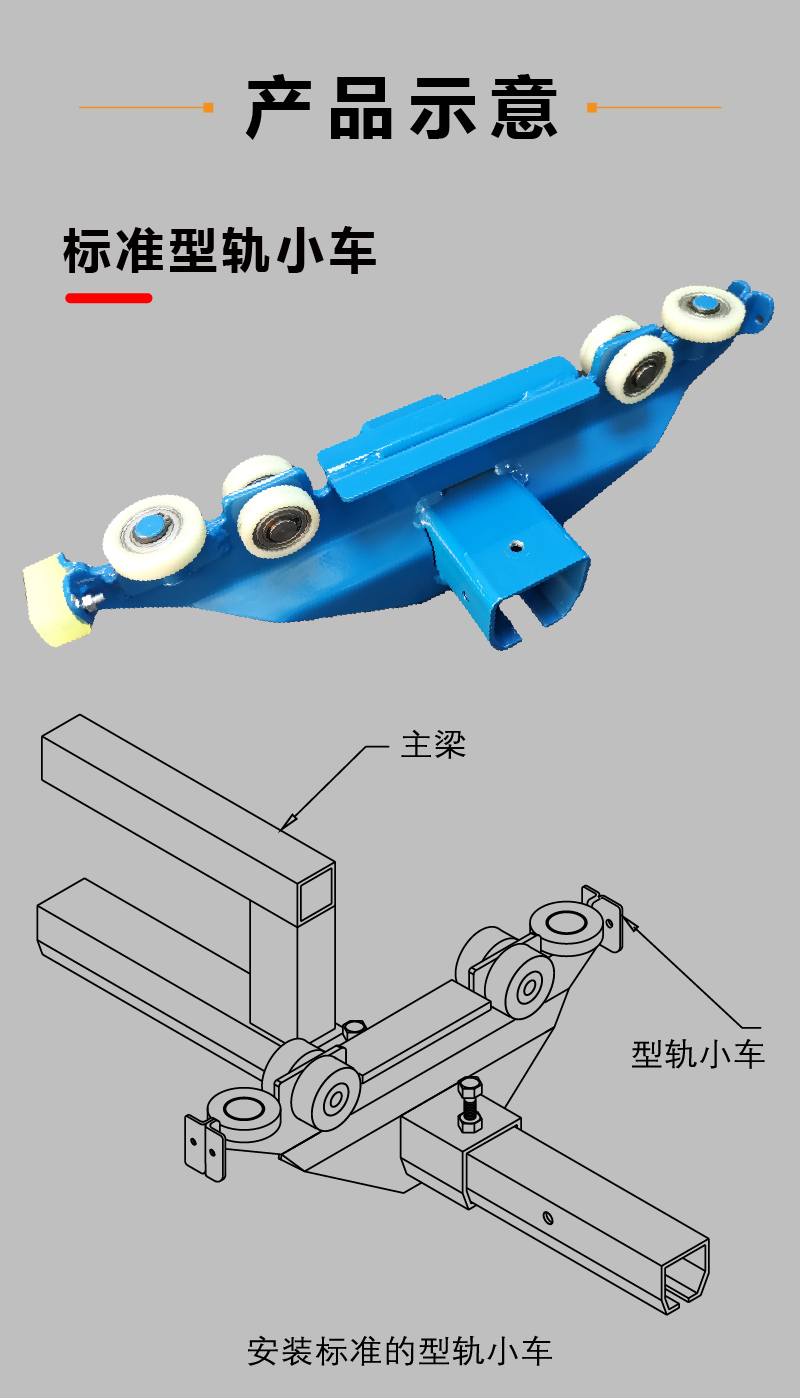 产品示意

标准型轨小车

主梁

型轨小车

安装标准的型轨小车